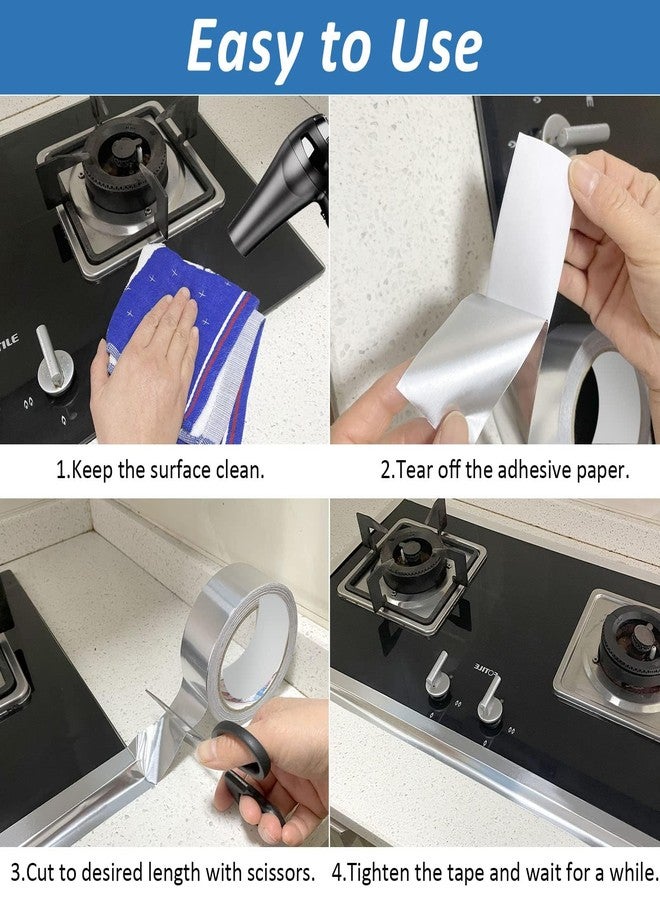 Easy to Use

1.Keep the surface clean.

2.Tear off the adhesive paper.

3.Cut to desired length with scissors.

4.Tighten the tape and wait for a while.